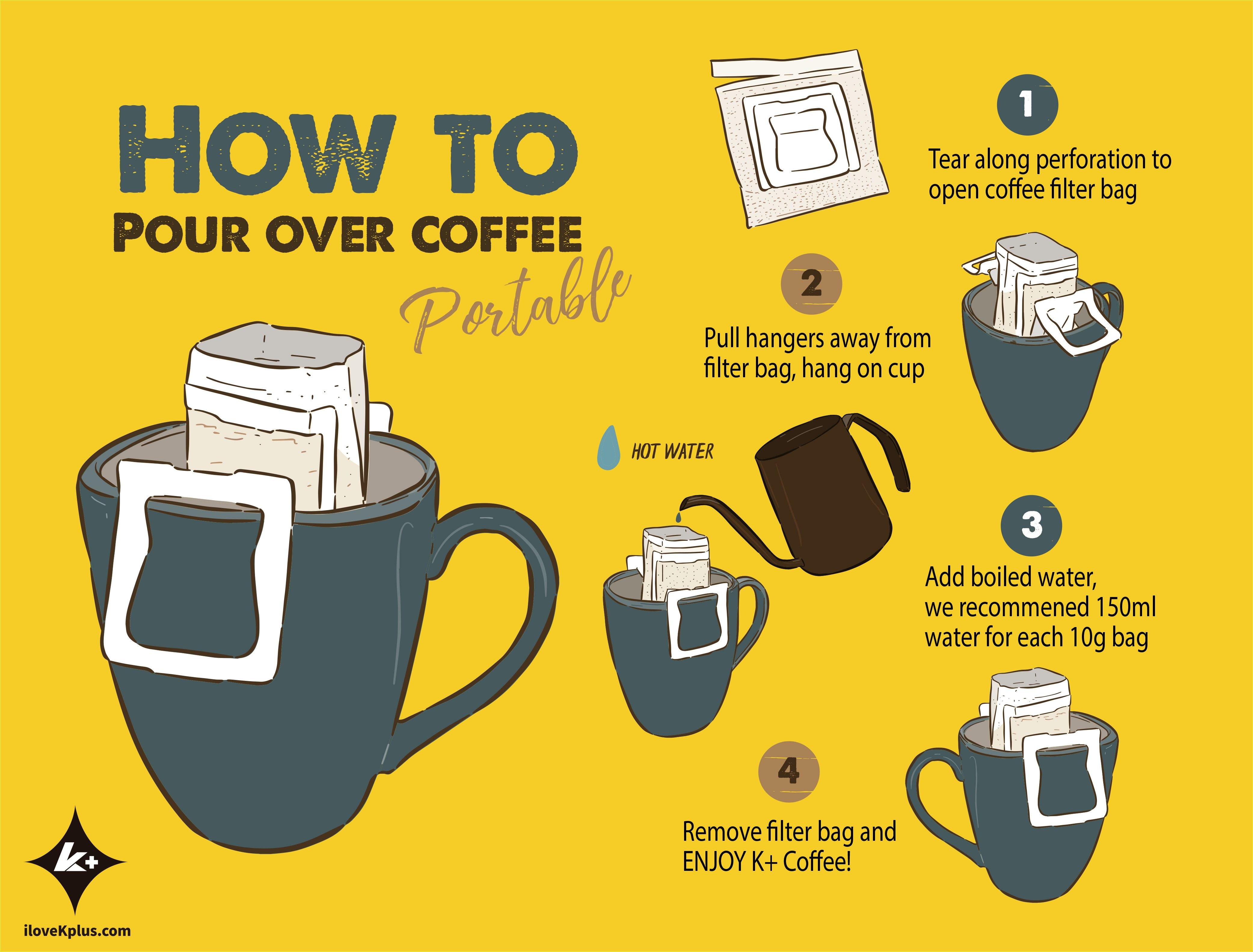 HOW TO
POUR OVER COFFEE
Portable

1
Tear along perforation to open coffee filter bag

2
Pull hangers away from filter bag, hang on cup

HOT WATER

3
Add boiled water, we recommened 150ml water for each 10g bag

4
Remove filter bag and ENJOY K+ Coffee!

K+
iloveKplus.com